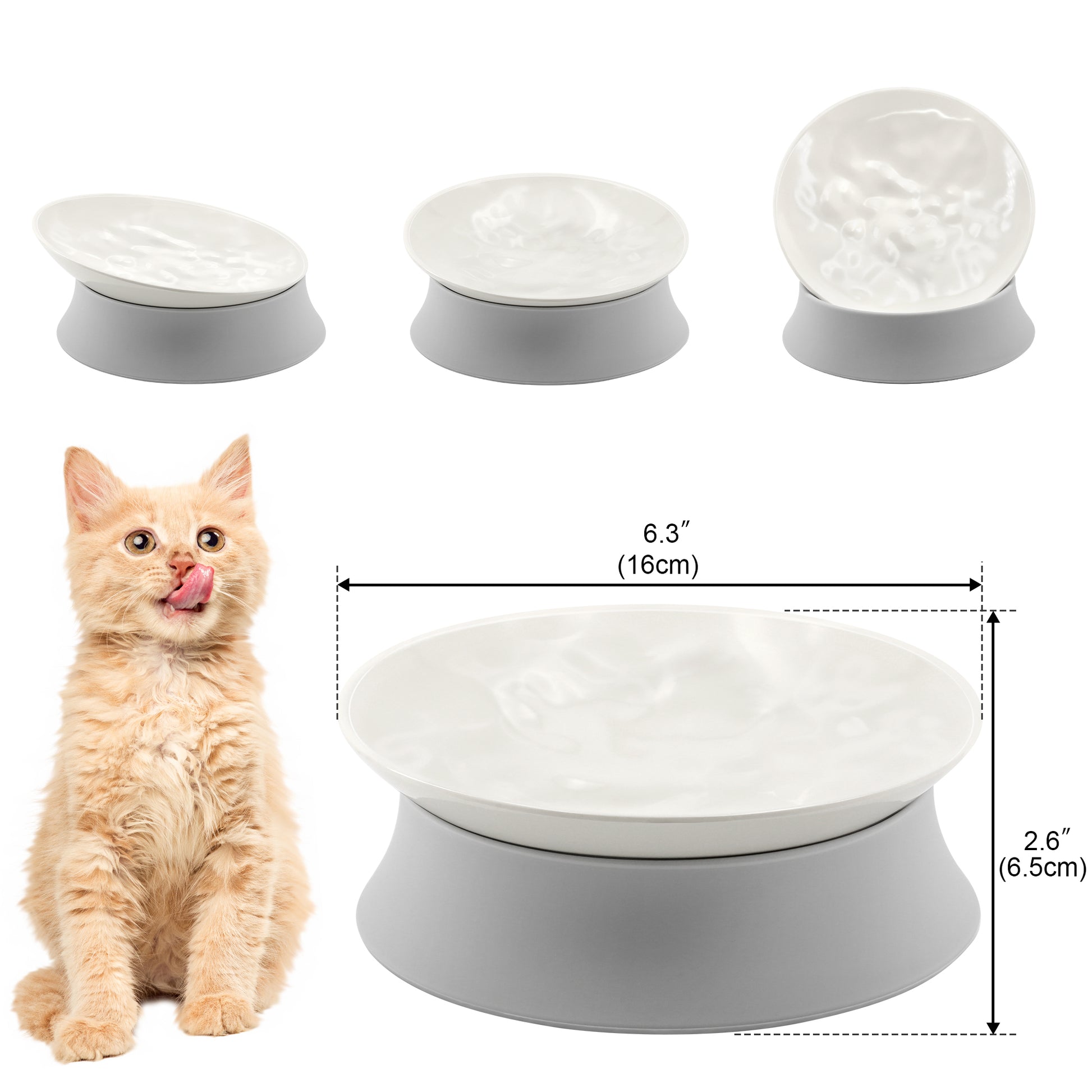 6.3″
(16cm)

2.6″
(6.5cm)